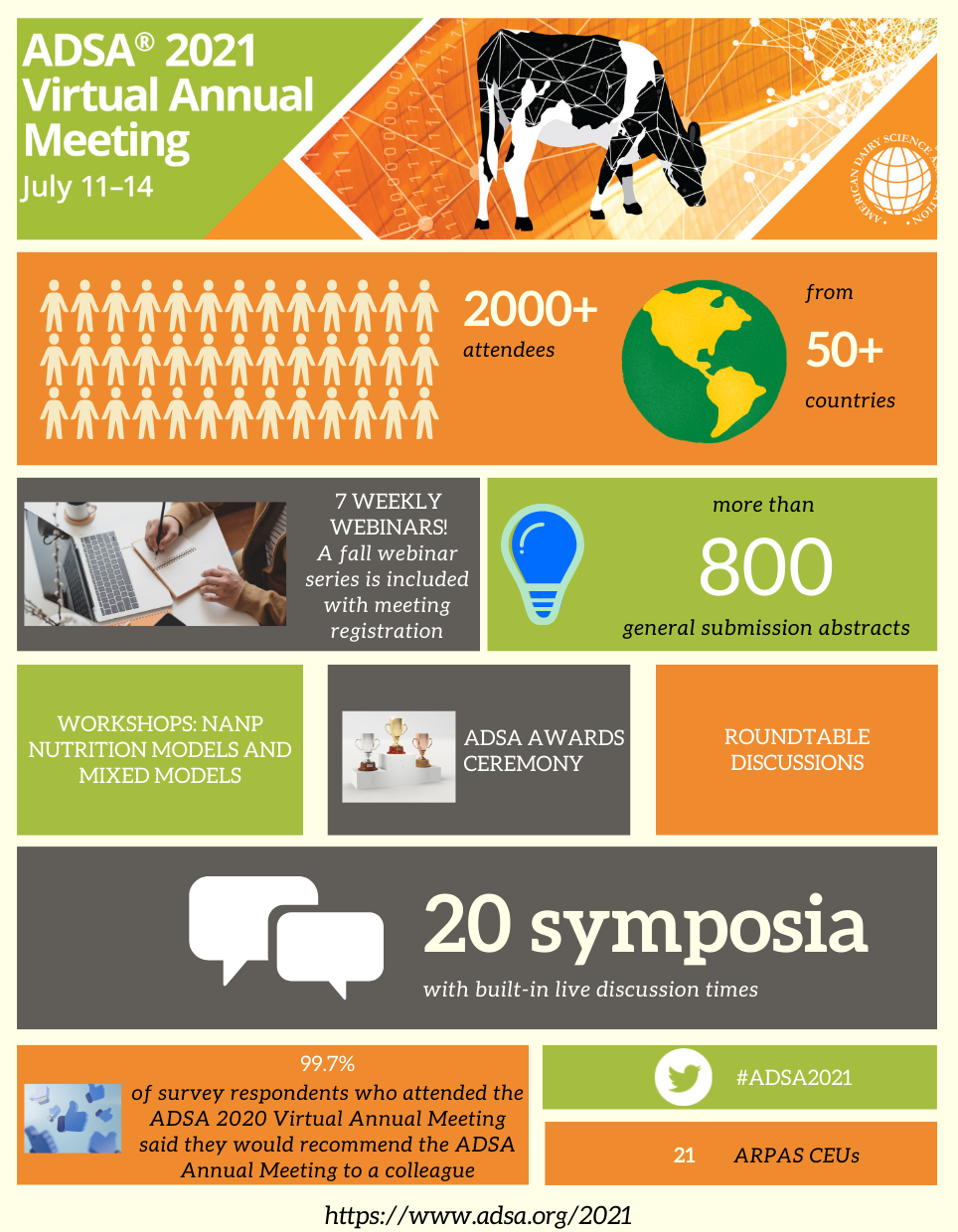 ADSA® 2021 Virtual Annual Meeting
July 11–14

AMERICAN DAIRY SCIENCE ASSOCIATION

2000+
attendees

from
50+
countries

7 WEEKLY WEBINARS!
A fall webinar series is included with meeting registration

more than
800
general submission abstracts

WORKSHOPS: NANP NUTRITION MODELS AND MIXED MODELS

ADSA AWARDS CEREMONY

ROUNDTABLE DISCUSSIONS

20 symposia
with built-in live discussion times

99.7%
of survey respondents who attended the ADSA 2020 Virtual Annual Meeting said they would recommend the ADSA Annual Meeting to a colleague

#ADSA2021

21 ARPAS CEUs

https://www.adsa.org/2021